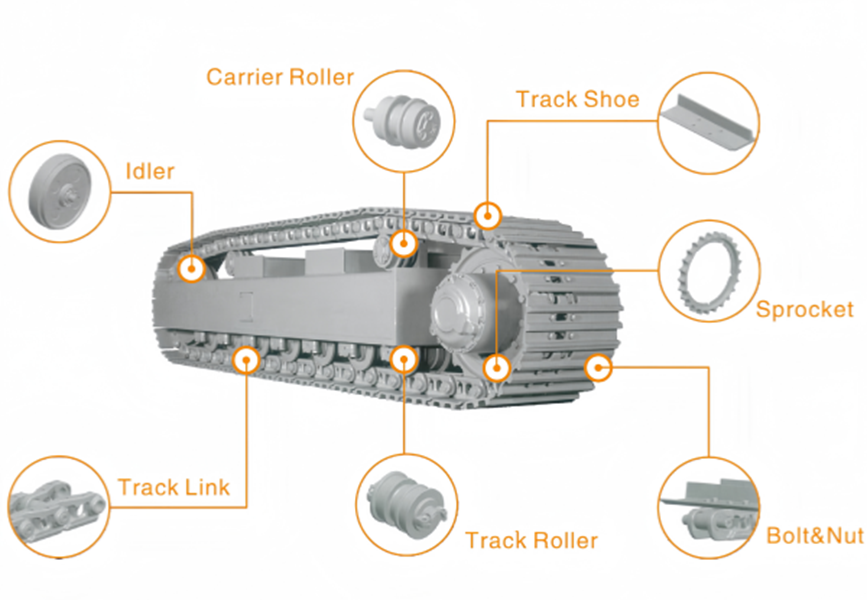 Carrier Roller

Track Shoe

Idler

Sprocket

Track Link

Track Roller

Bolt&Nut